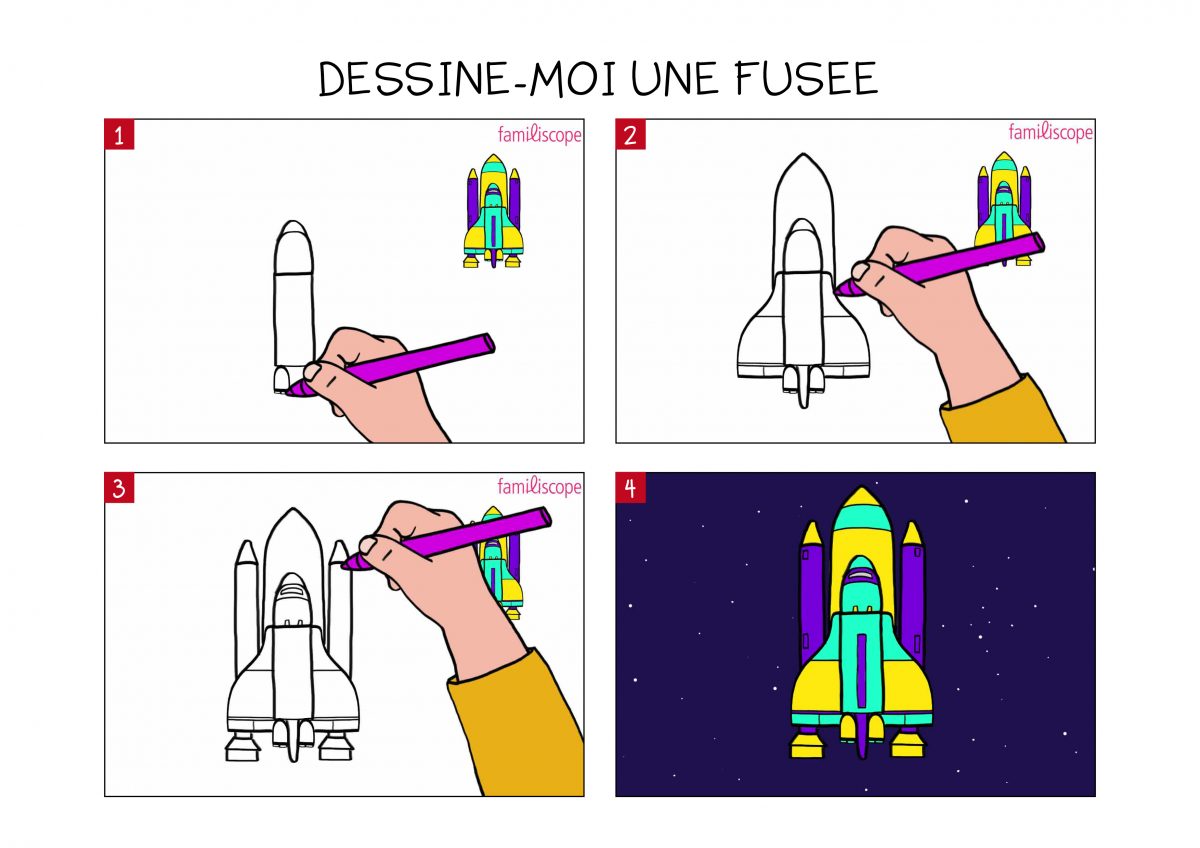 DESSINE-MOI UNE FUSEE

1

familiscope

2

familiscope

3

familiscope

4